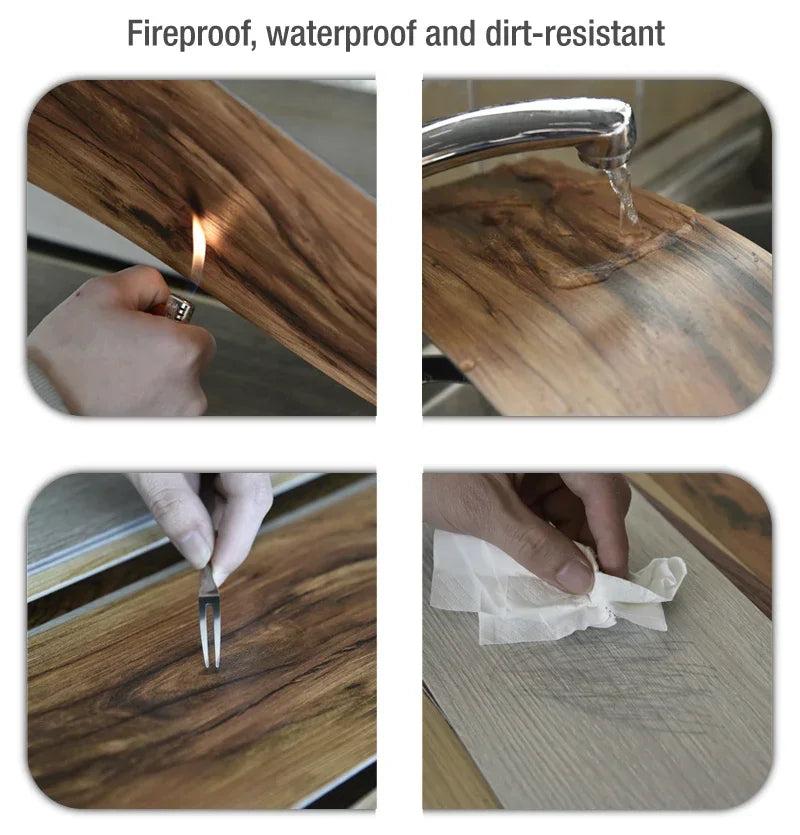 Fireproof, waterproof and dirt-resistant